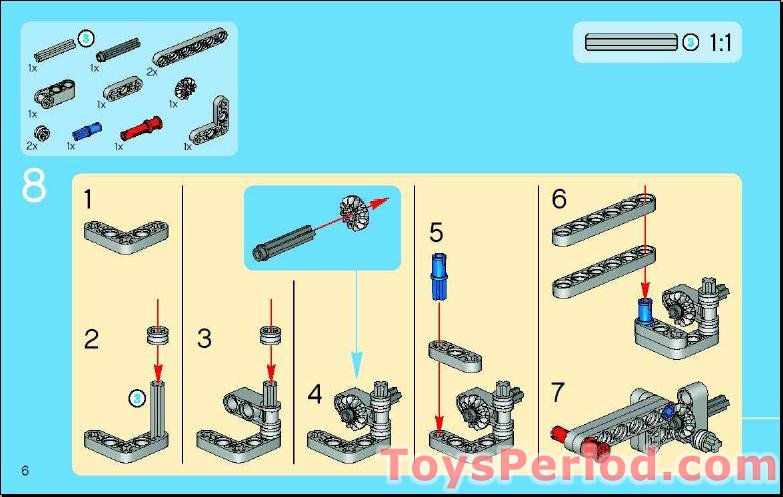 3
1x
1x
2x
1x
1x
1x
2x
1x
1x
1x

3 1:1

8

1

2

3

3

4

5

6

7

6

ToysPeriod.com