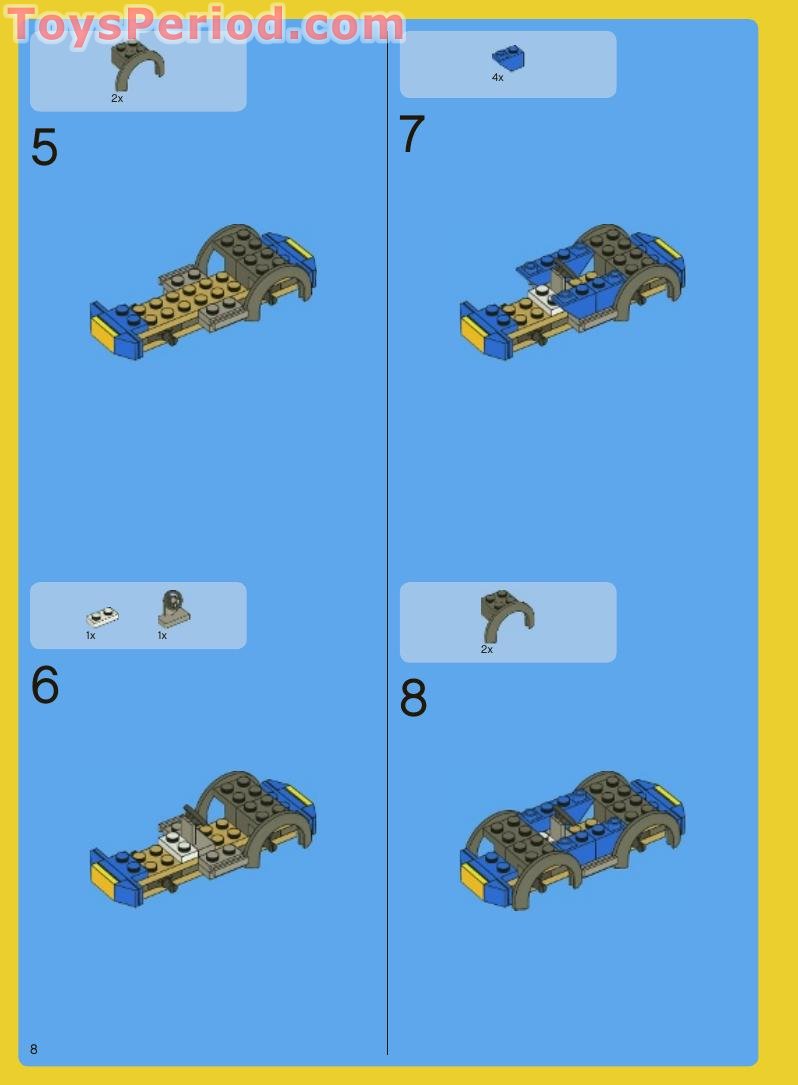 ToysPeriod.com

2x

5

1x 1x

6

4x

7

2x

8

8