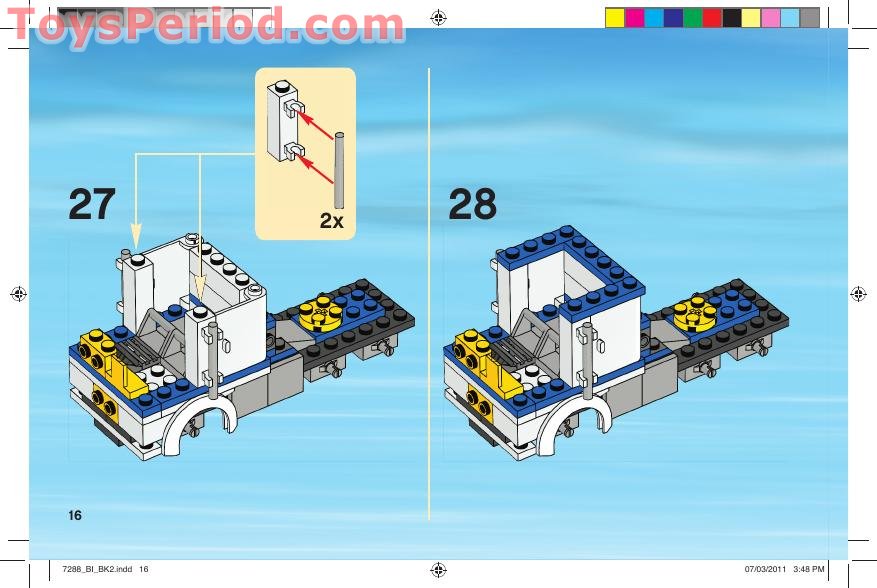 ToysPeriod.com

27

2x

28

16

7288_BI_BK2.indd 16

07/03/2011 3:48 PM