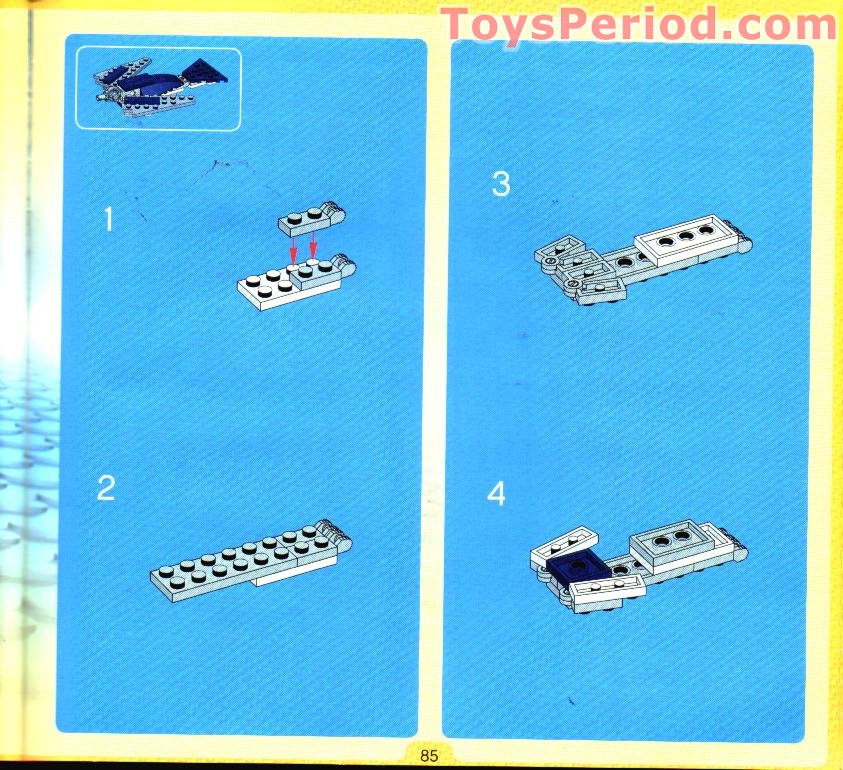 ToysPeriod.com

1

2

3

4

85