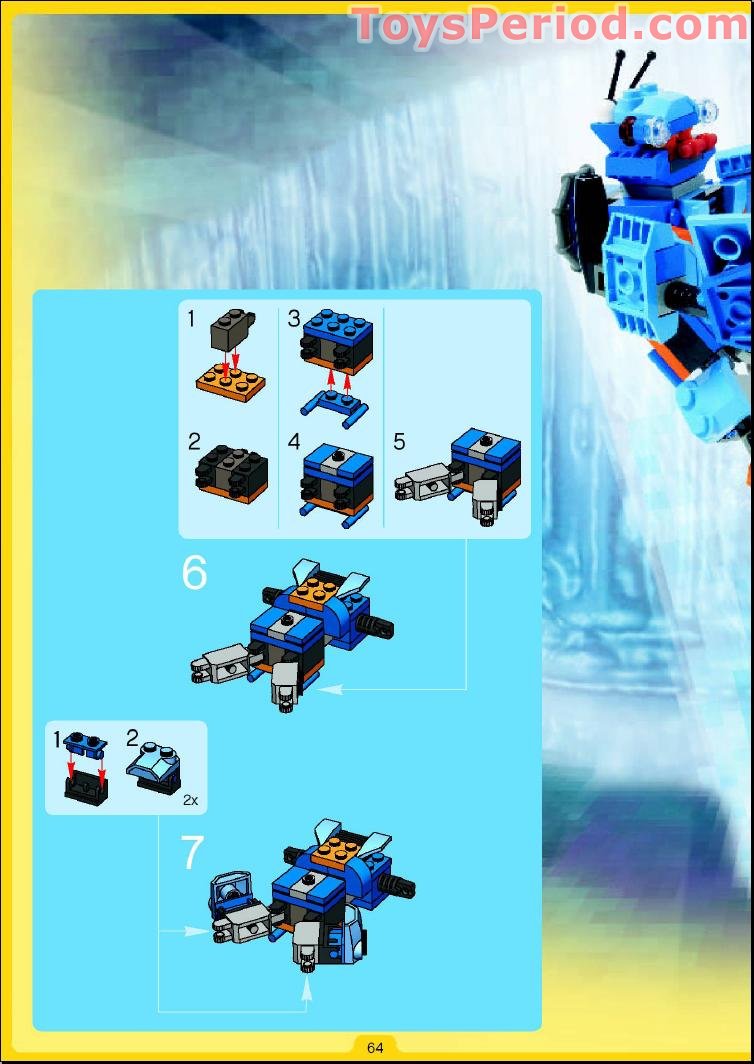 ToysPeriod.com

1
3
2
4
5

6

1
2
2x

7

64