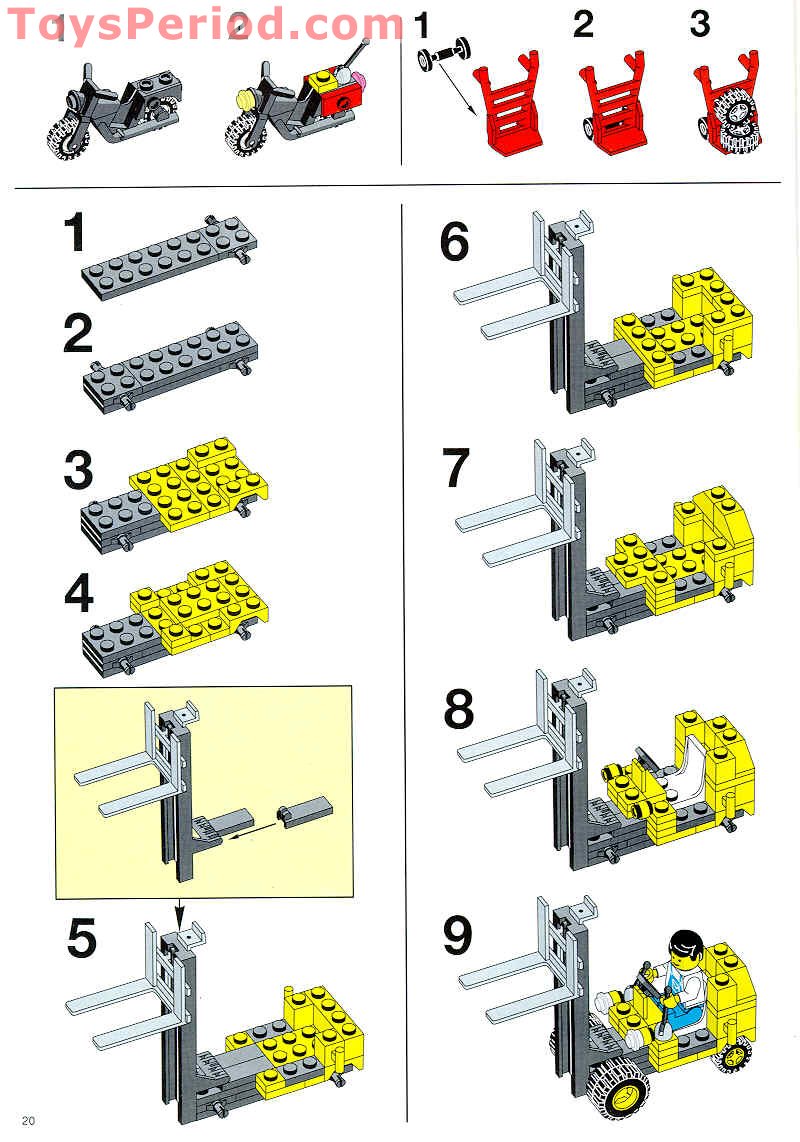 ToysPeriod.com

1

2

1

2

3

1

2

3

4

5

6

7

8

9

20