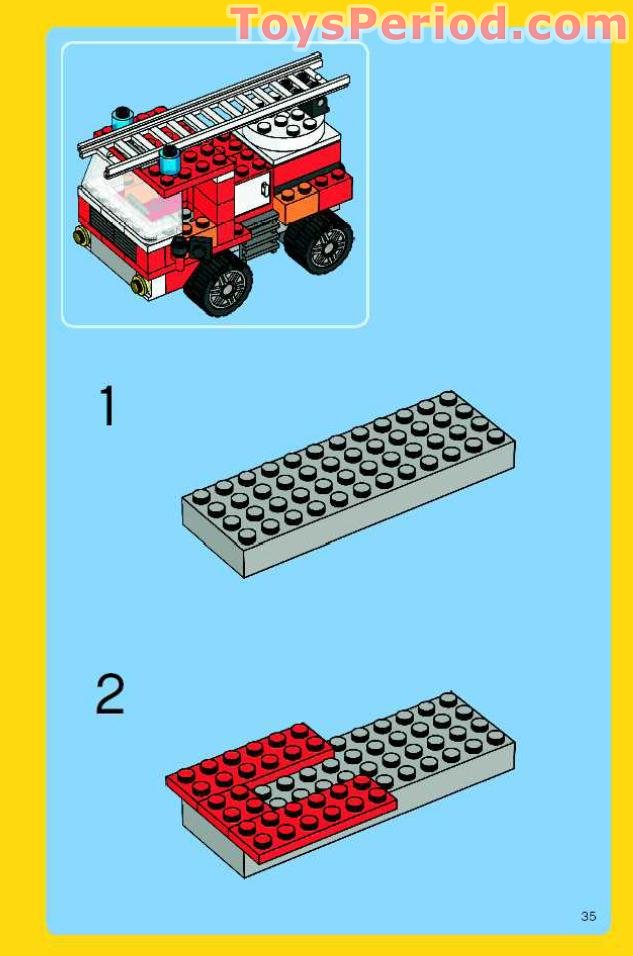 ToysPeriod.com

1

2

35