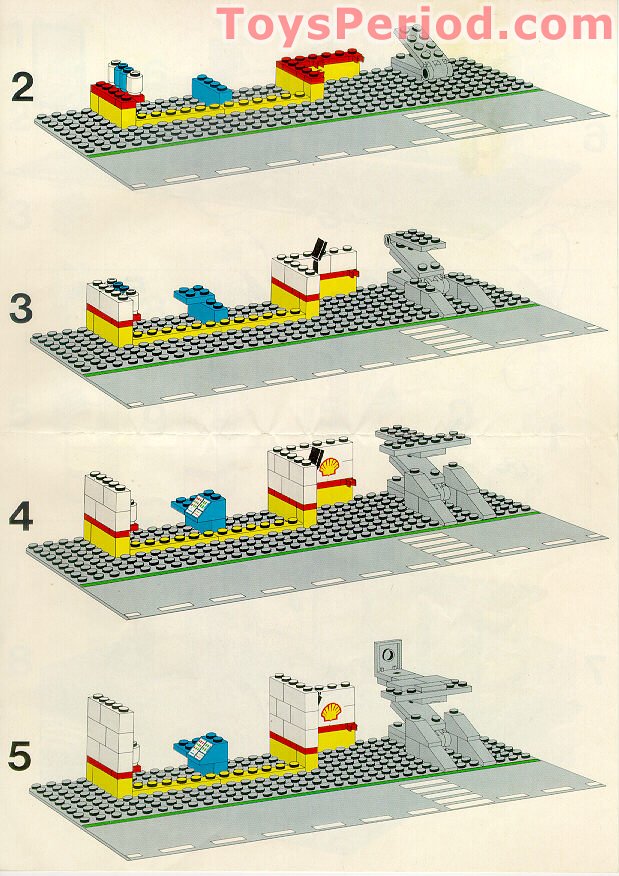 ToysPeriod.com

2

3

4

5