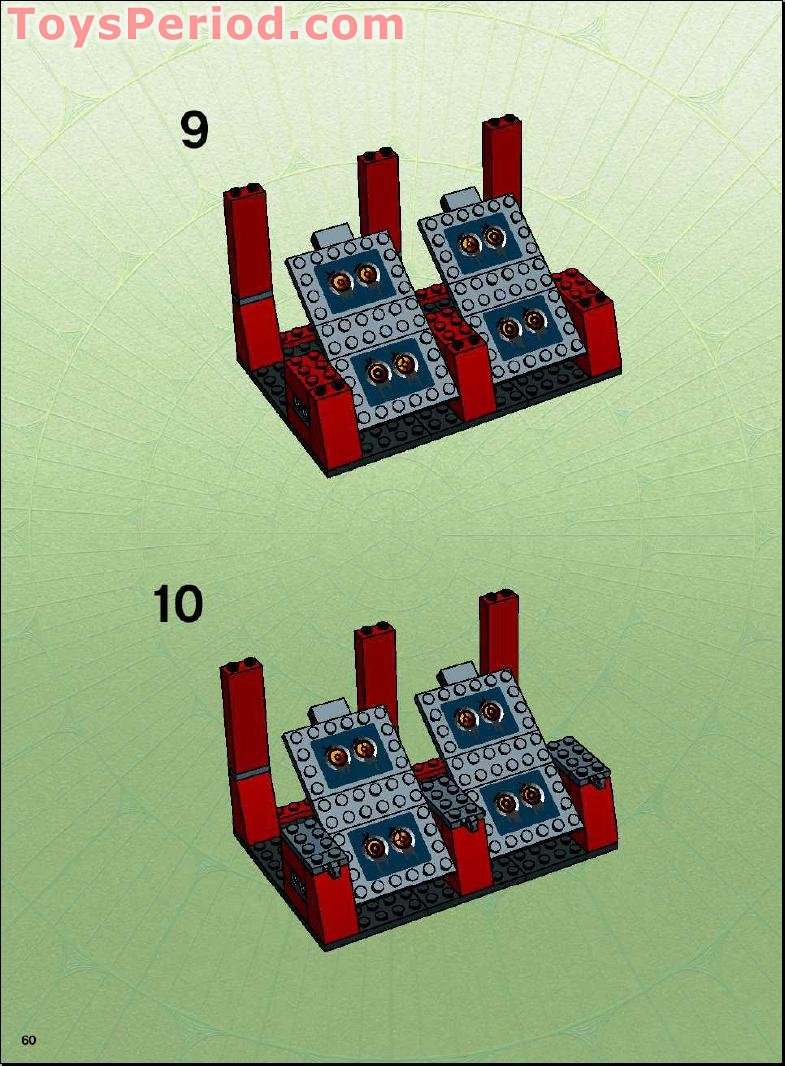 ToysPeriod.com

9

10

60