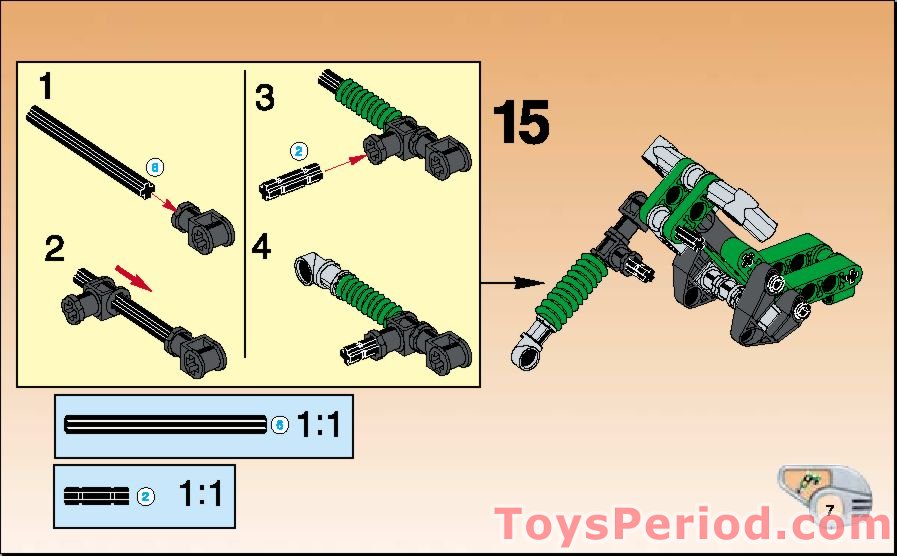 1
6
2
3
2
4
15
6 1:1
2 1:1
7
ToysPeriod.com