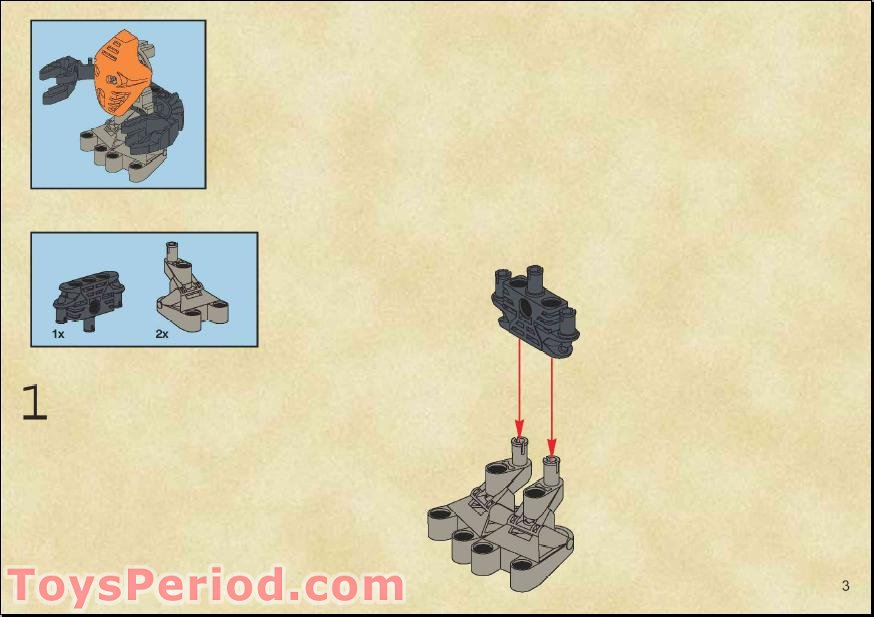 1x 2x

1

ToysPeriod.com

3