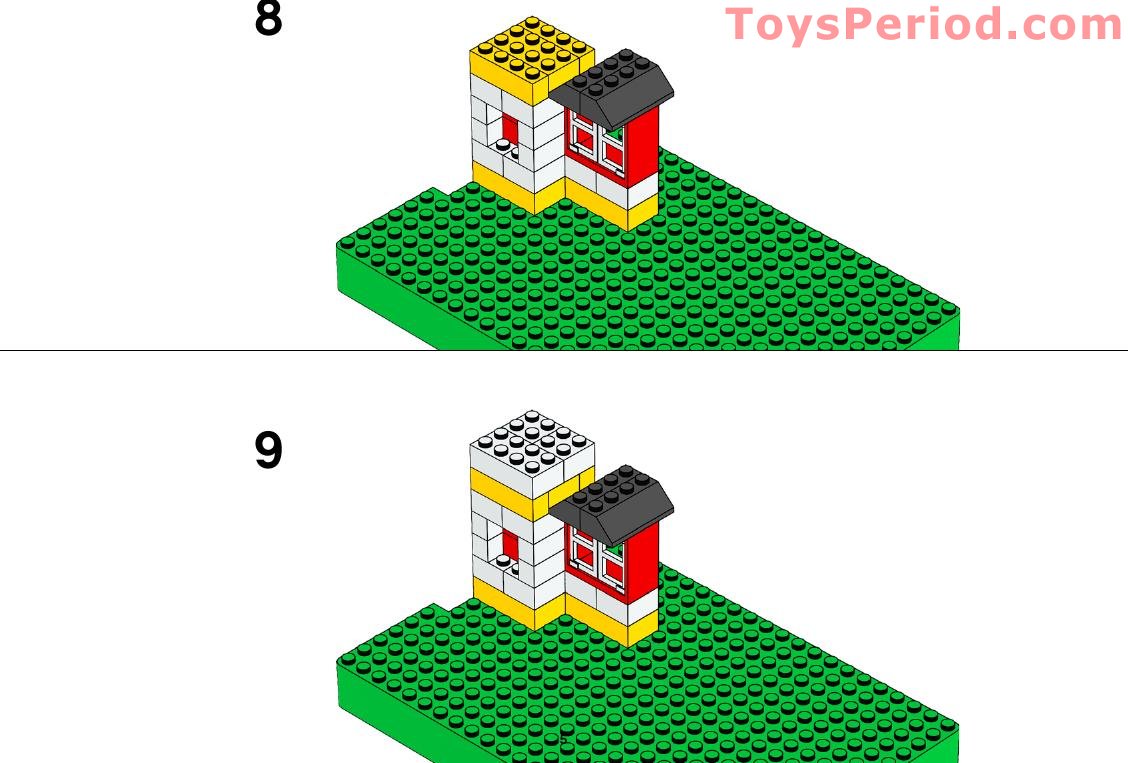 8

ToysPeriod.com

9