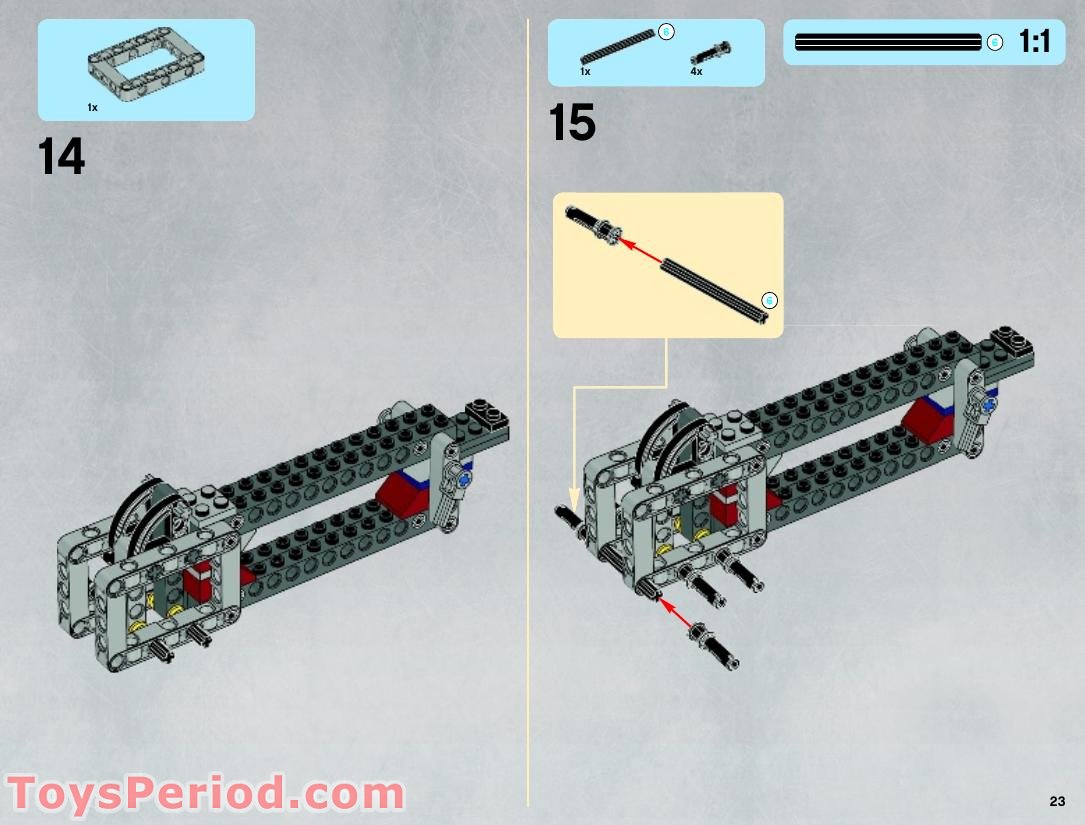 1x

14

8
1x 4x

8 1:1

15

8

ToysPeriod.com

23