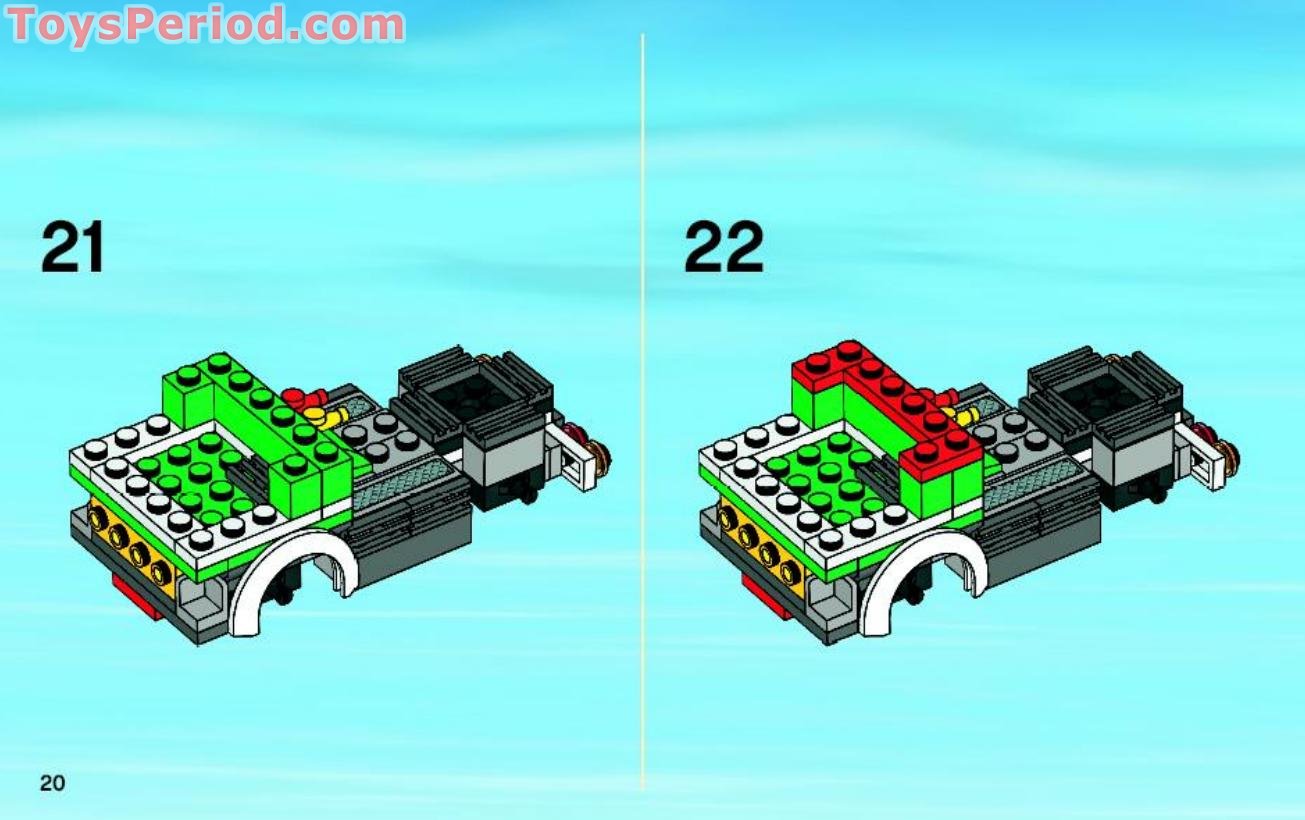 ToysPeriod.com

21

22

20