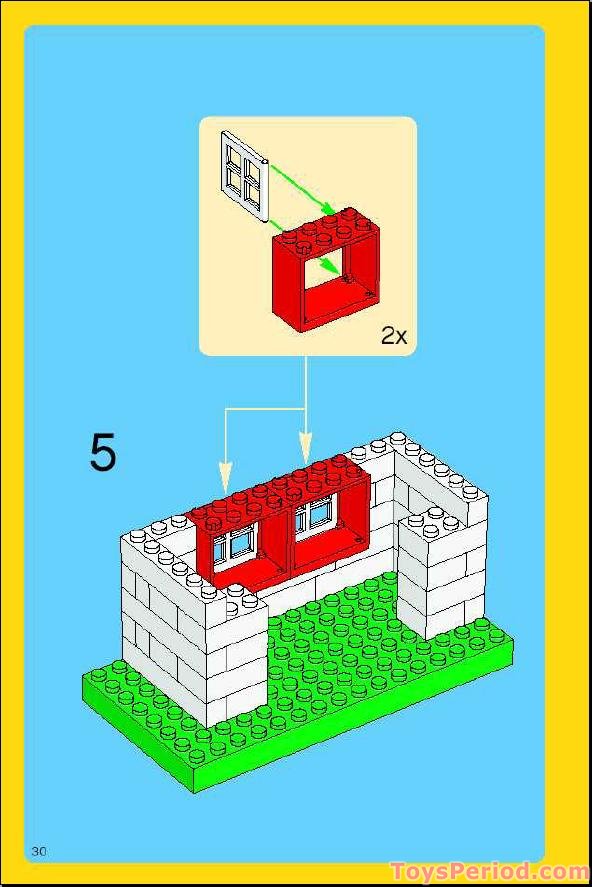 2x

5

30

ToysPeriod.com