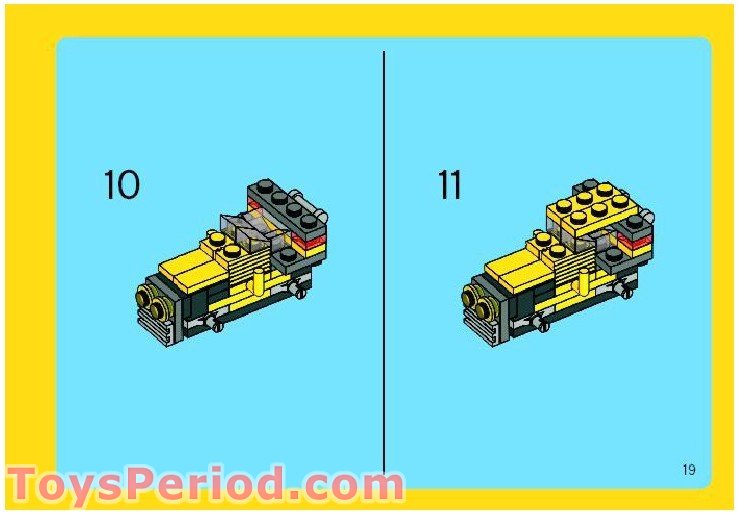 10

11

19

ToysPeriod.com