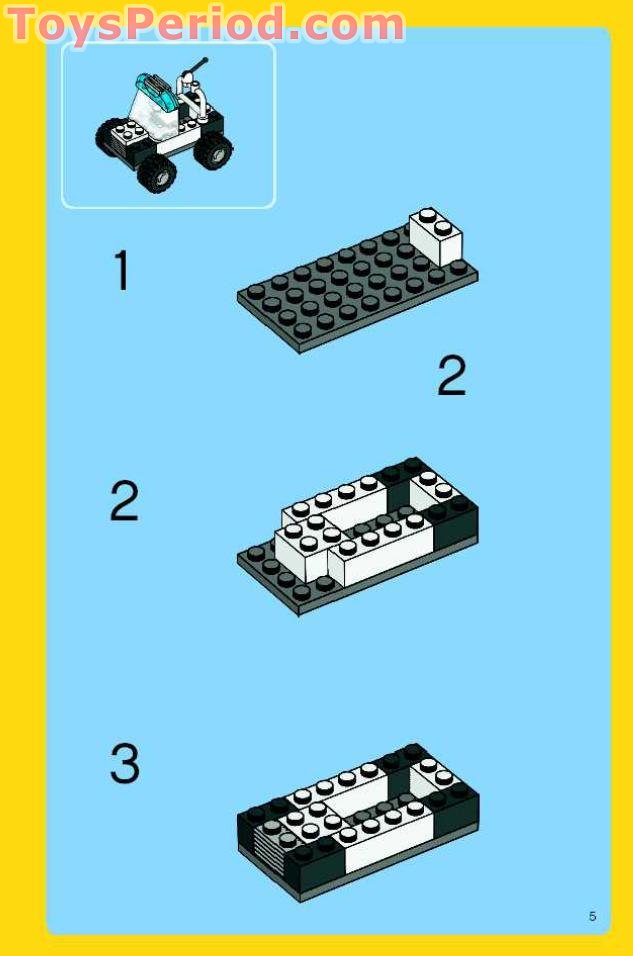 ToysPeriod.com

1

2

2

3

5