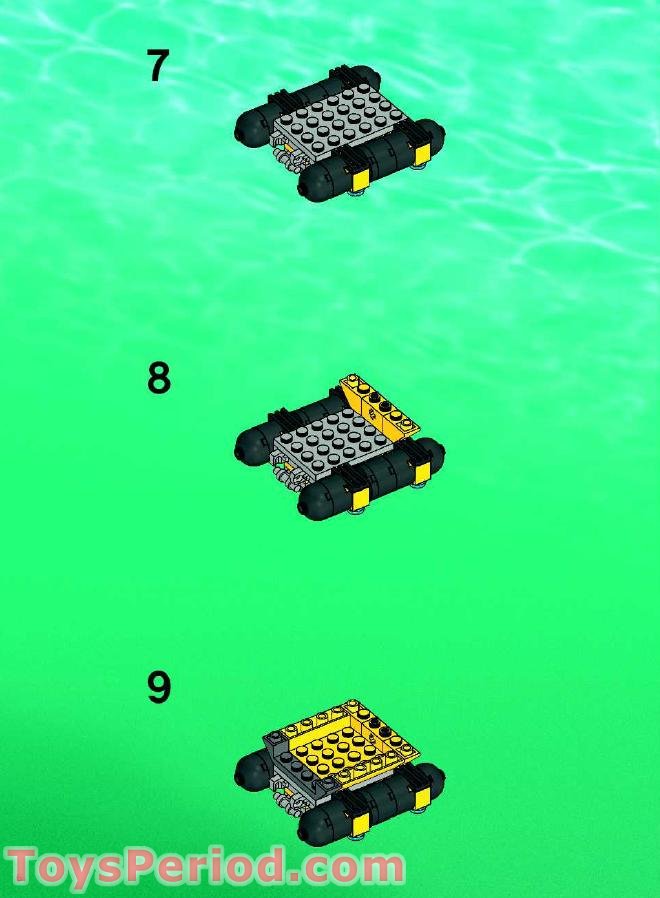 7

8

9

ToysPeriod.com