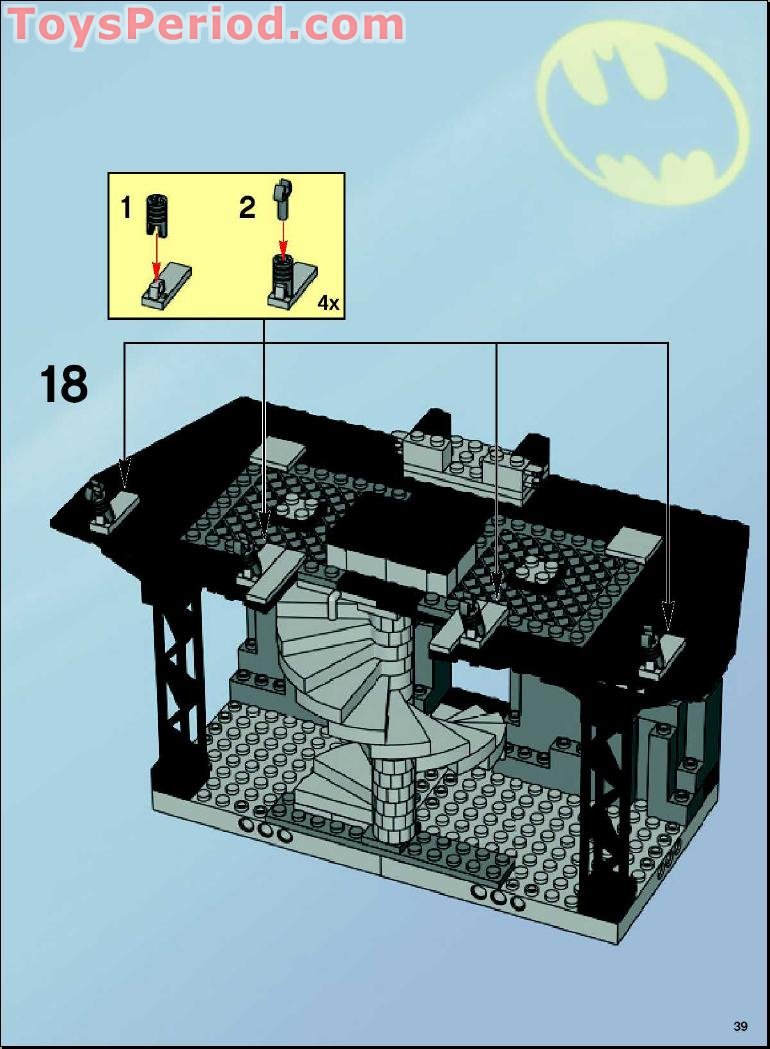 ToysPeriod.com

1

2

4x

18

39