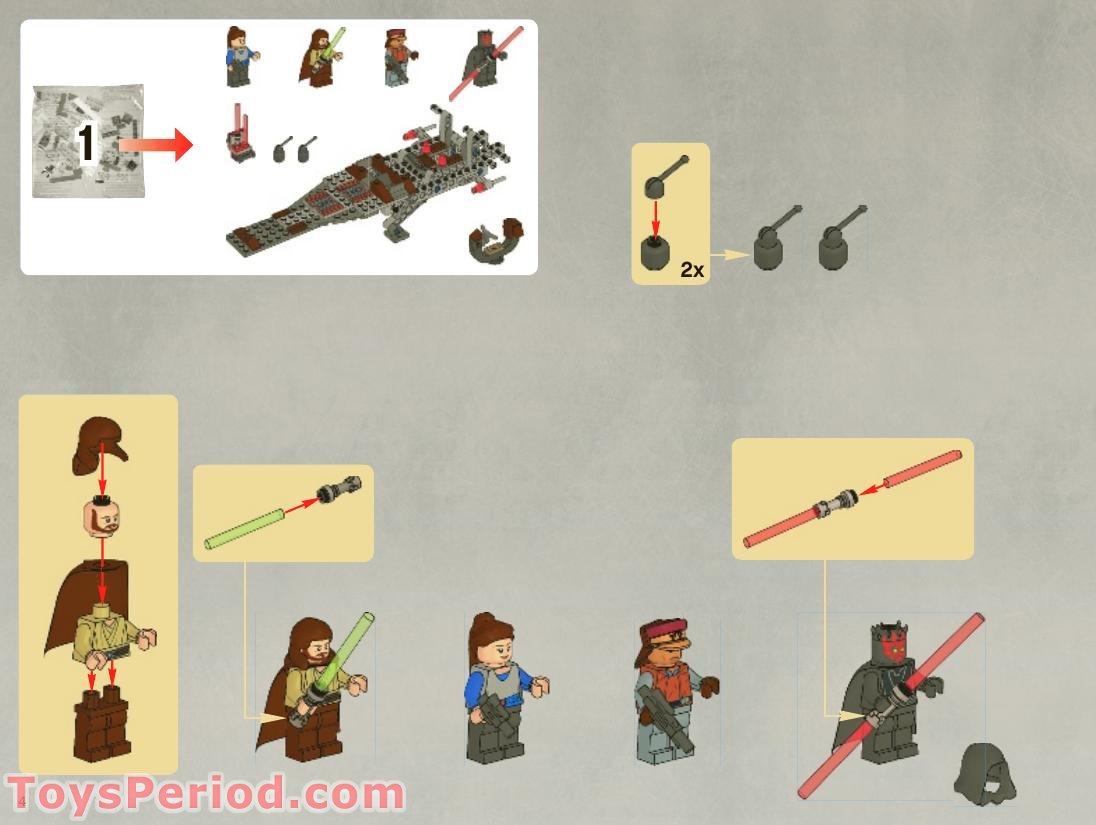 1

2x

ToysPeriod.com