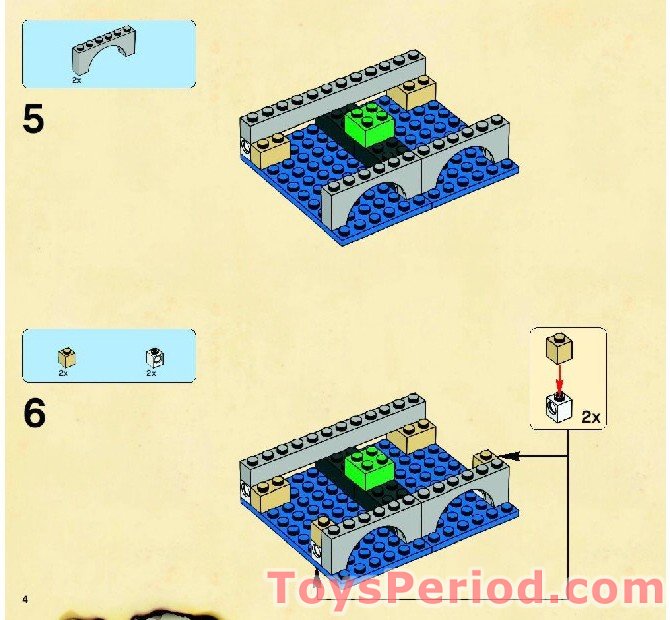 2x

5

2x 2x

6

2x

4

ToysPeriod.com