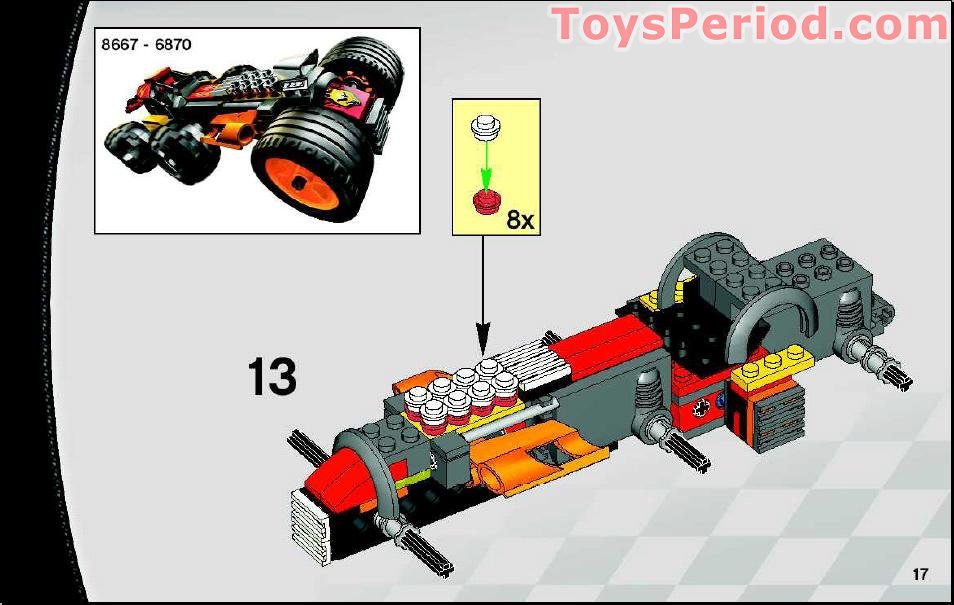 ToysPeriod.com

8667 - 6870

8x

13

17