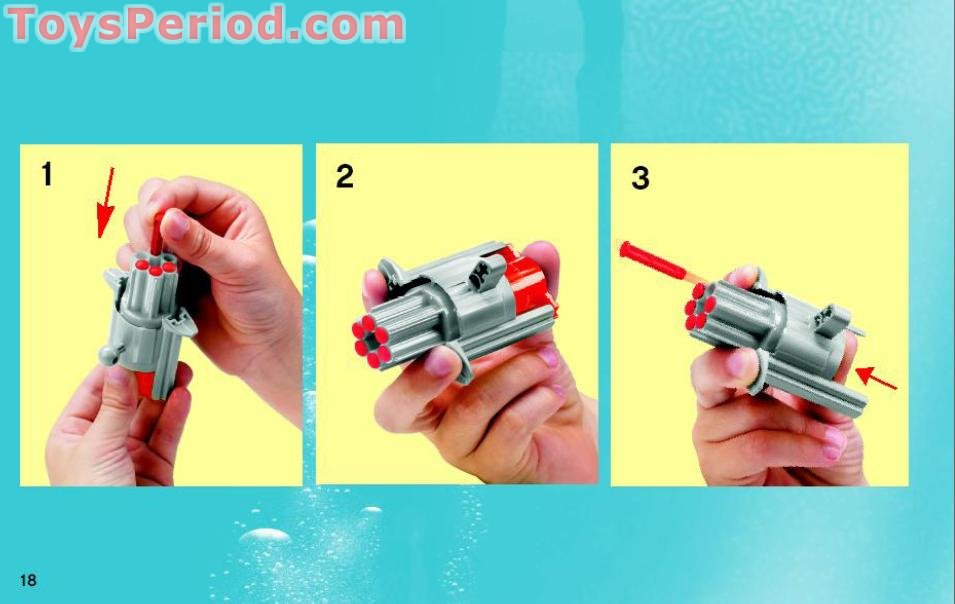 ToysPeriod.com

1

2

3

18