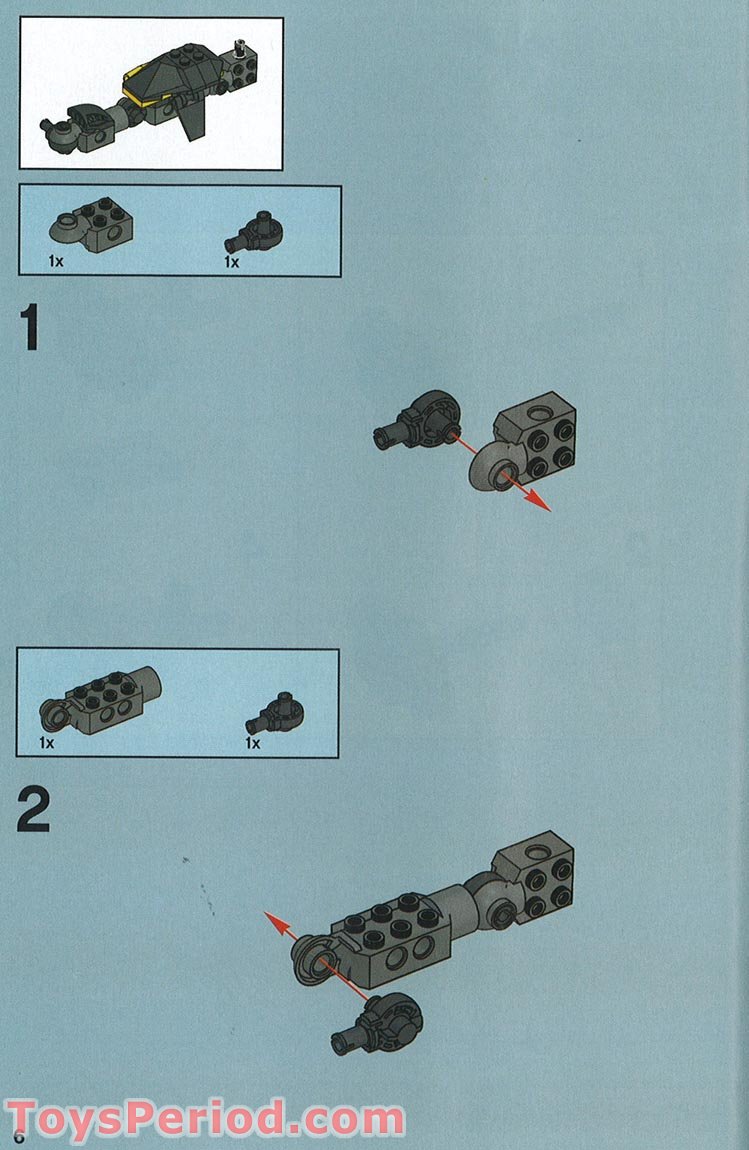 1x

1x

1

1x

1x

2

ToysPeriod.com

6