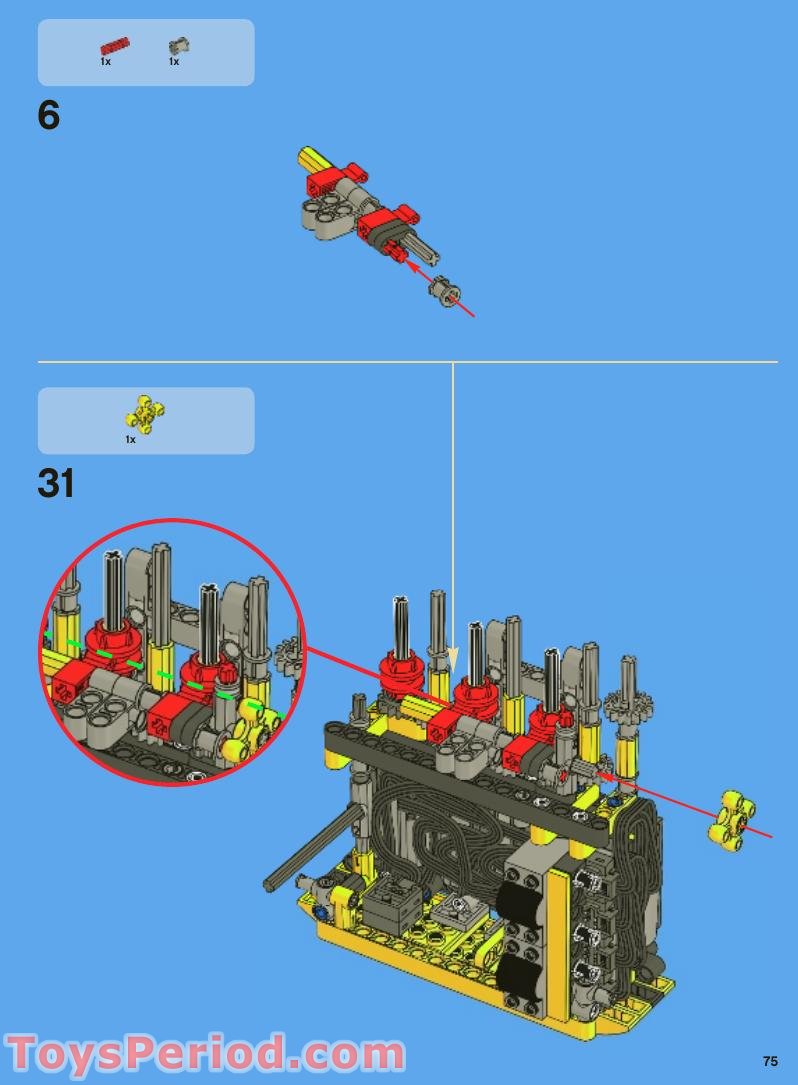 1x 1x

6

1x

31

ToysPeriod.com

75