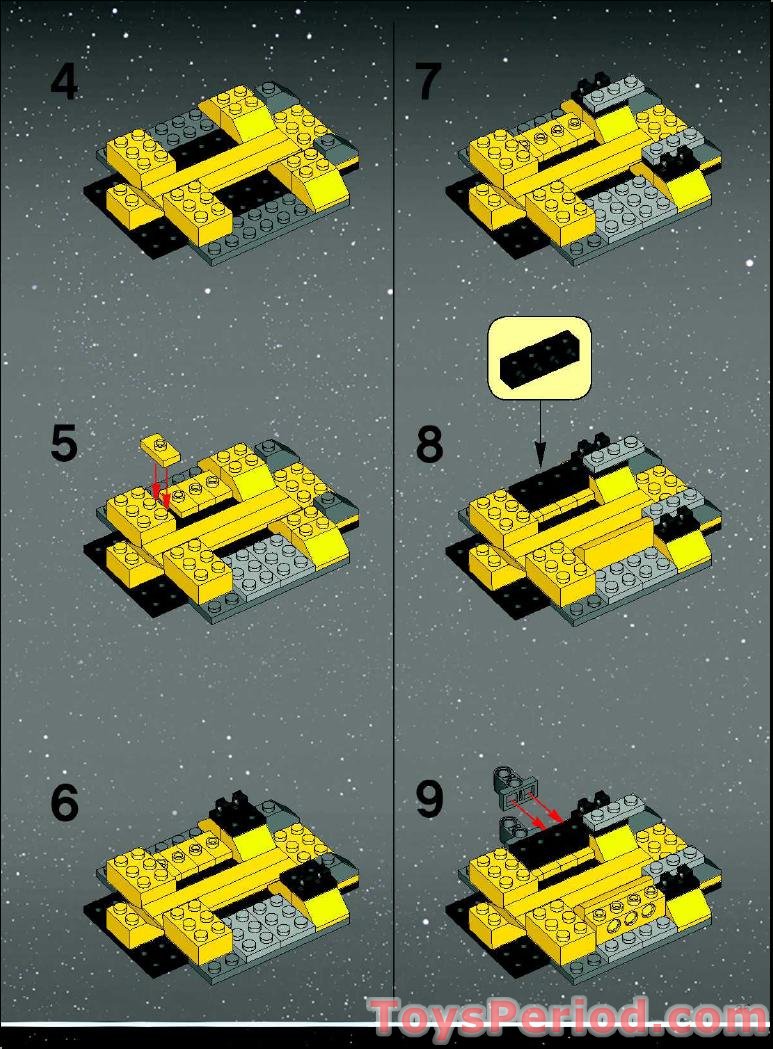 4

5

6

7

8

9

ToysPeriod.com