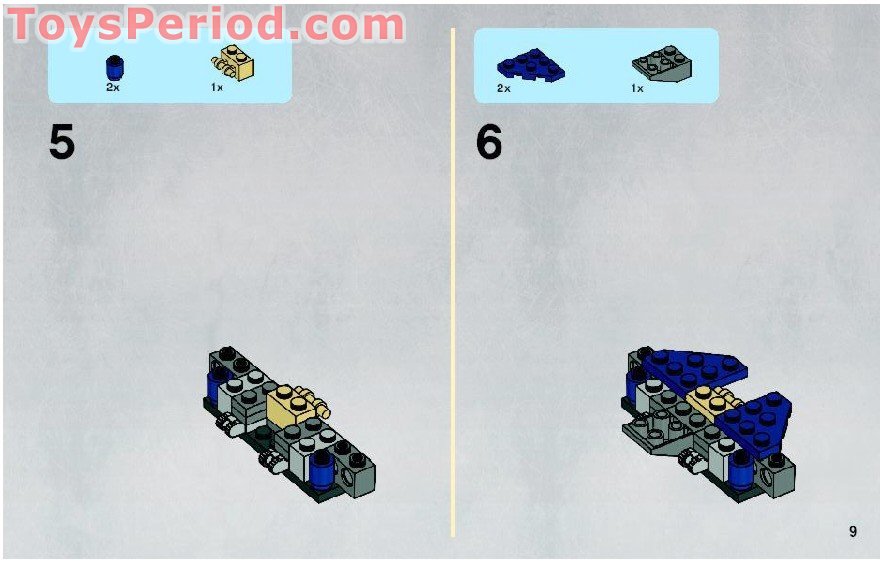 ToysPeriod.com

2x 1x

5

2x 1x

6

9