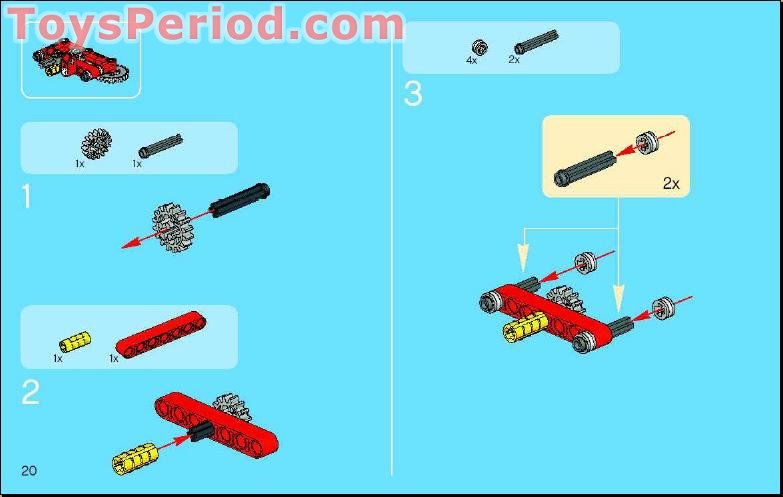 ToysPeriod.com

1x 1x

1

1x 1x

2

20

4x 2x

3

2x