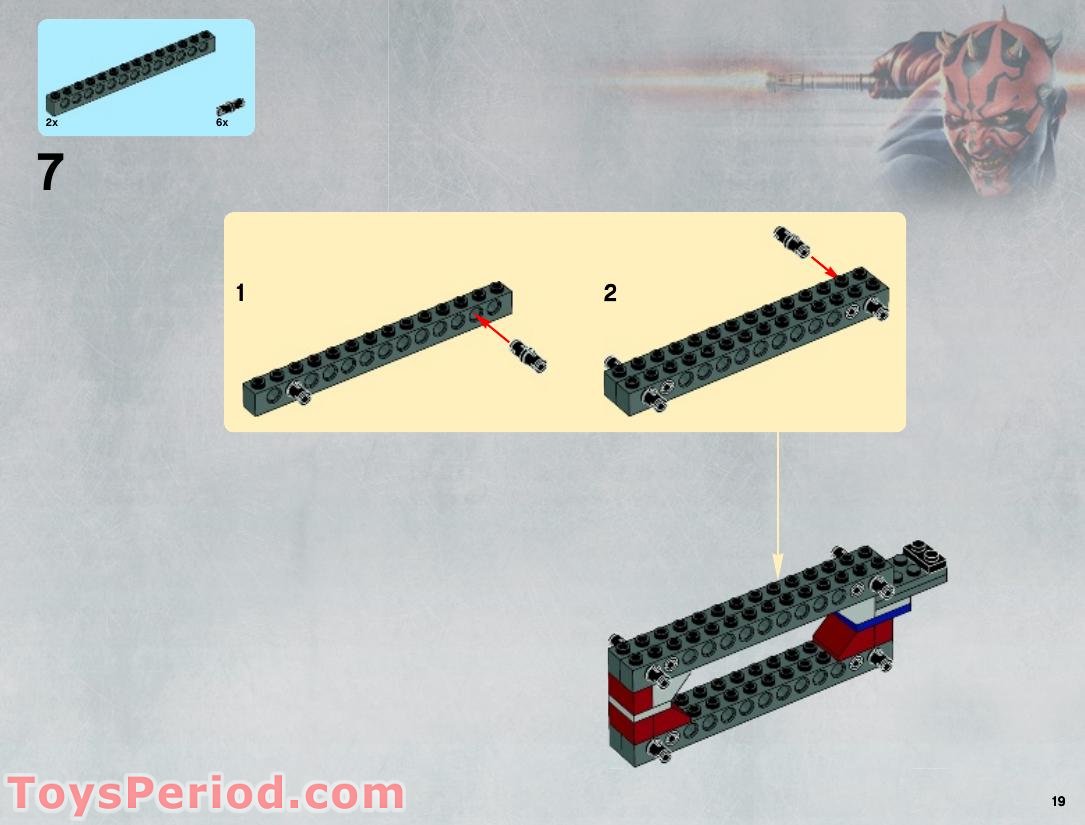 2x

6x

7

1

2

ToysPeriod.com

19