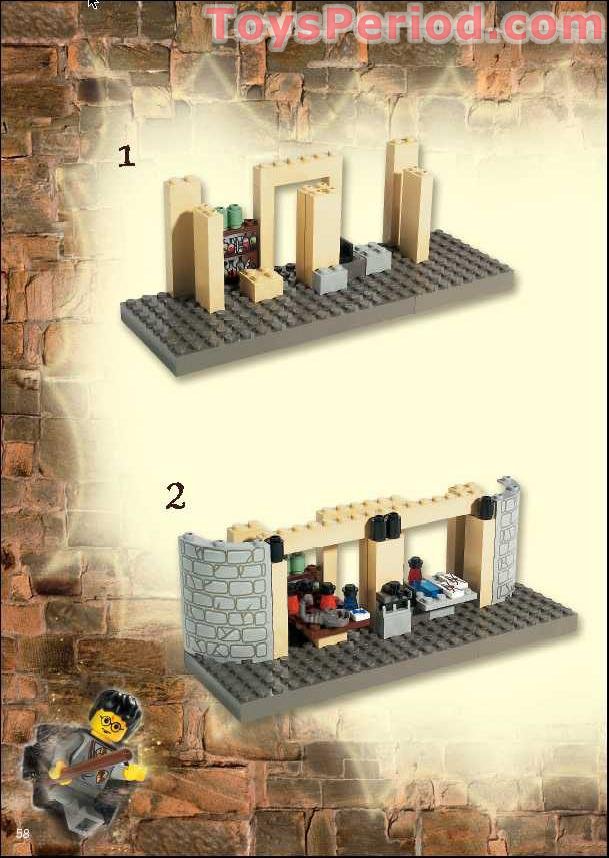 ToysPeriod.com

1

2

58