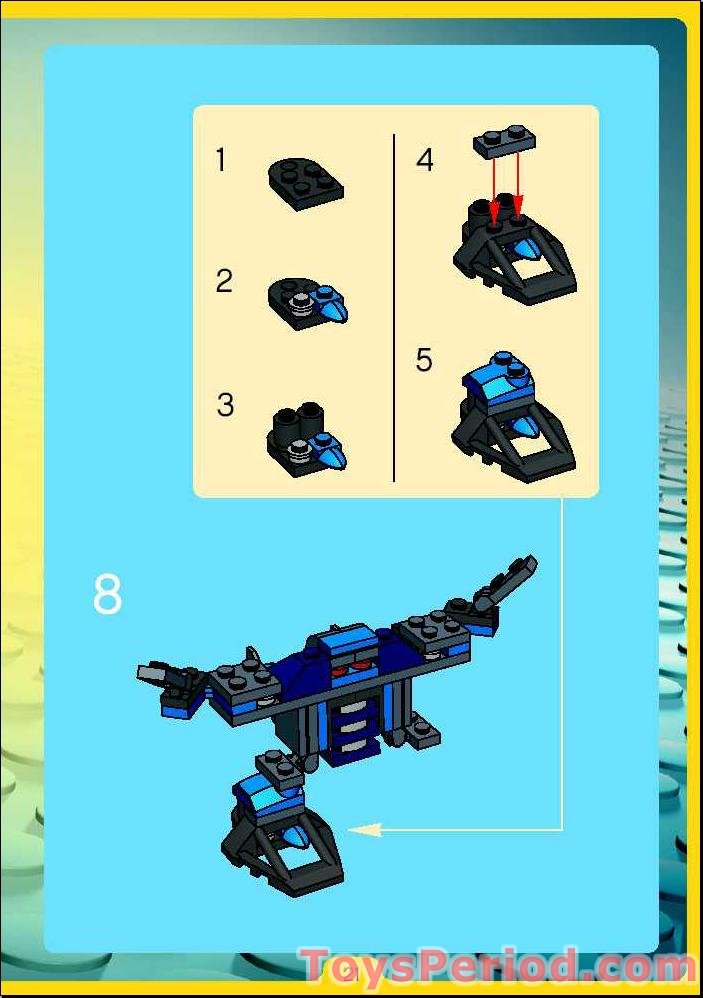 1

2

3

4

5

8

ToysPeriod.com