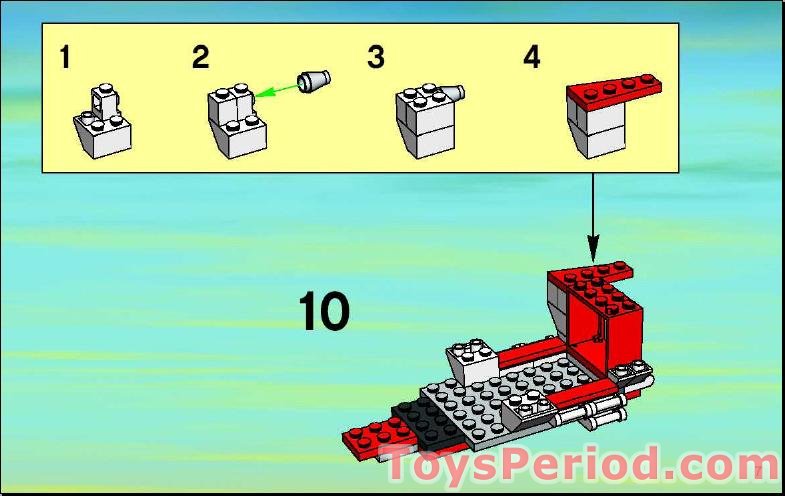 1 2 3 4

10

ToysPeriod.com