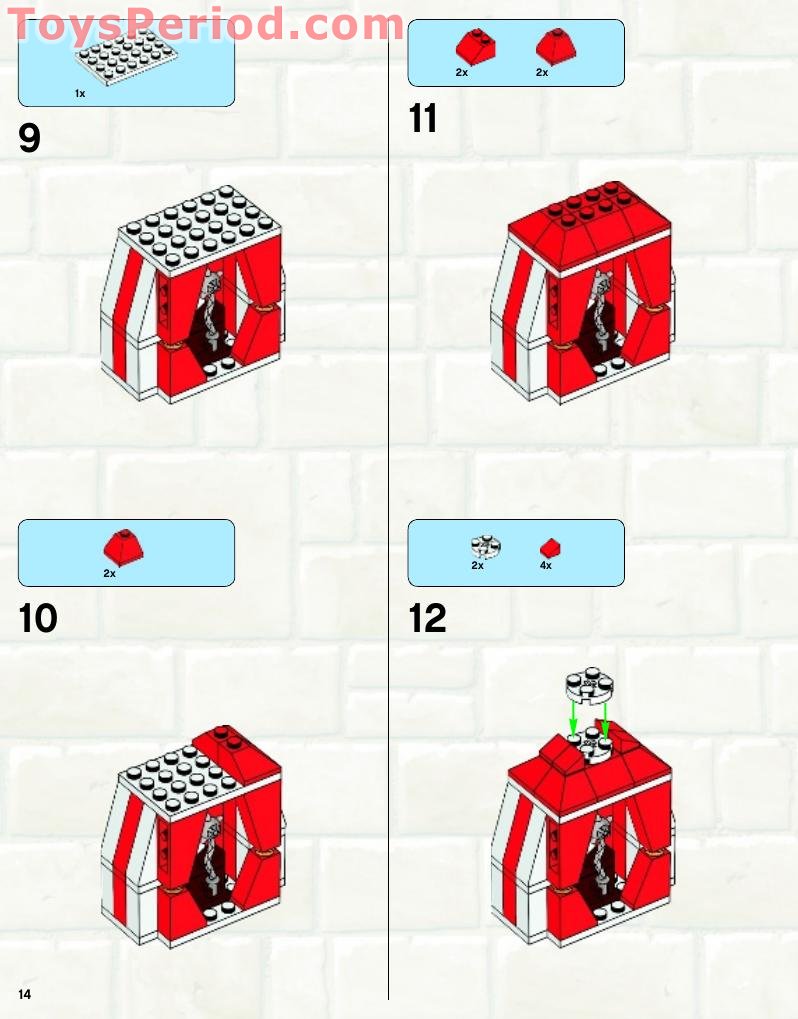 ToysPeriod.com

1x

9

2x

10

2x 2x

11

2x 4x

12

14