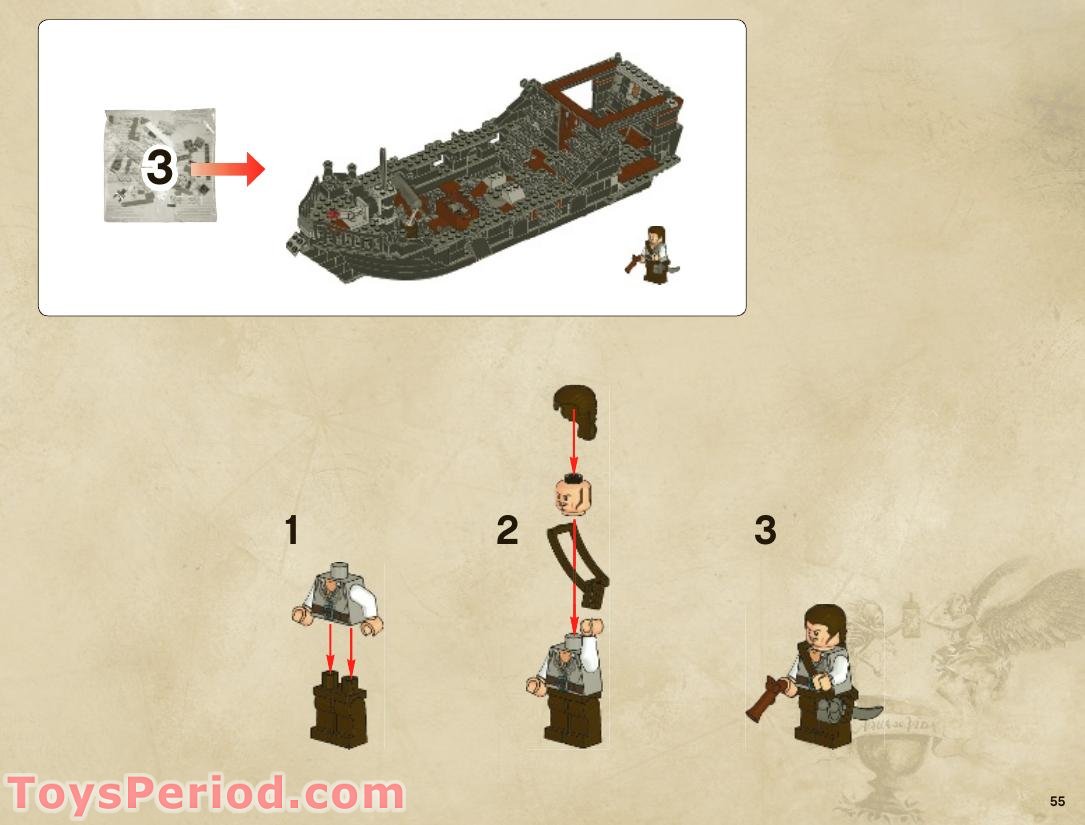 3

1

2

3

ToysPeriod.com

55