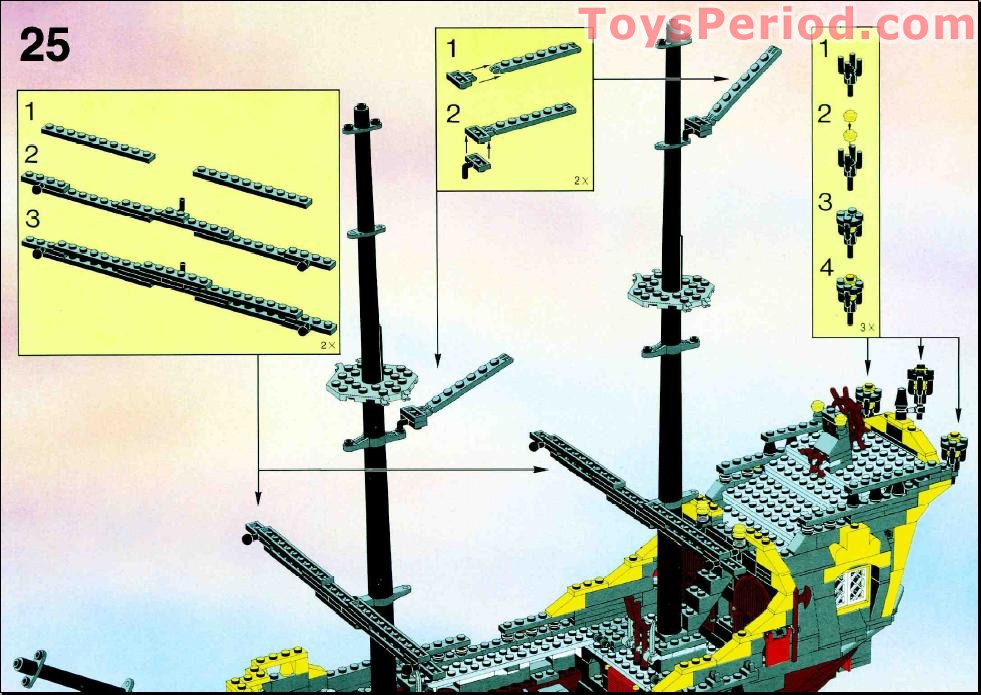 25

ToysPeriod.com

1
2
3
2×

1
2
2×

1
2
3
4
3×