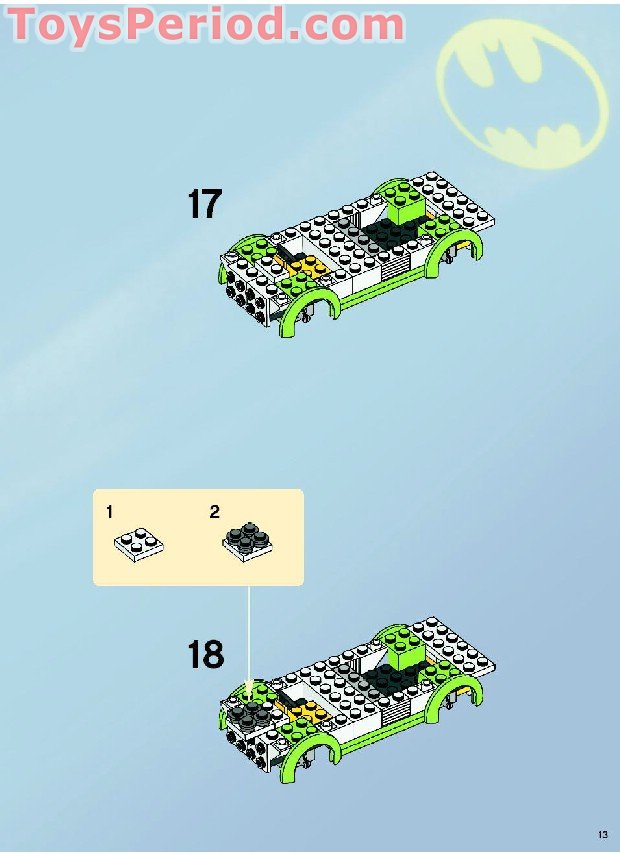 ToysPeriod.com

17

1

2

18

13