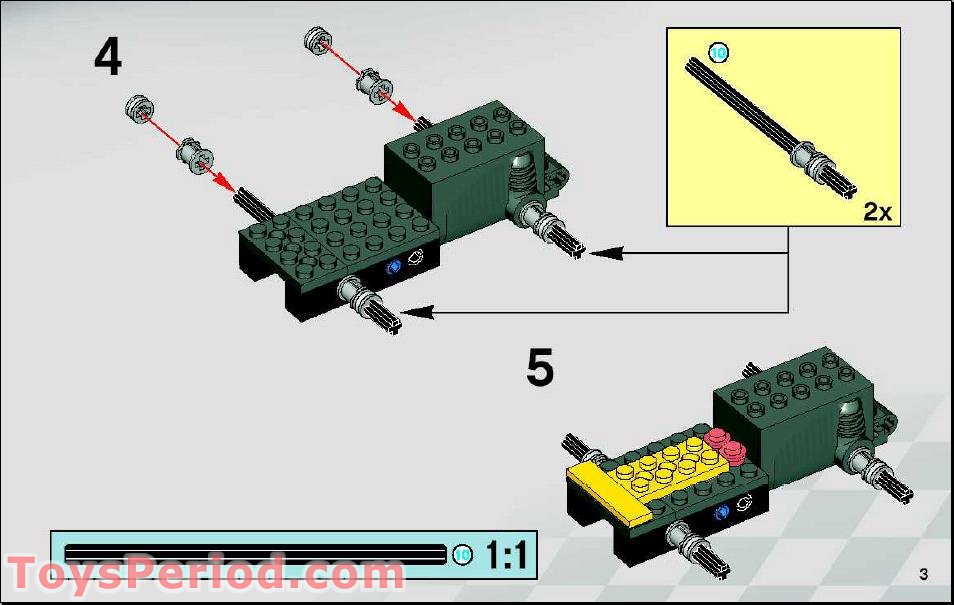 4

10

2x

5

10 1:1

ToysPeriod.com

3