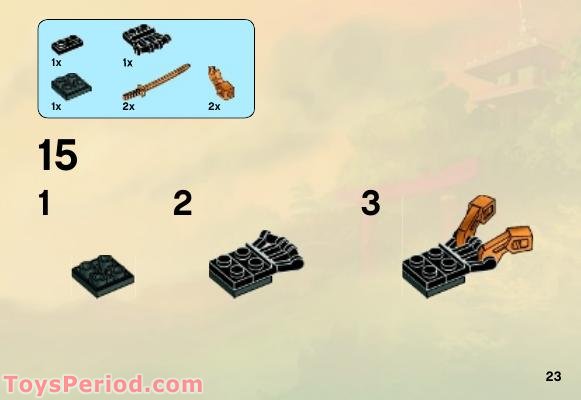 1x
1x
1x
2x
2x

15

1

2

3

ToysPeriod.com

23