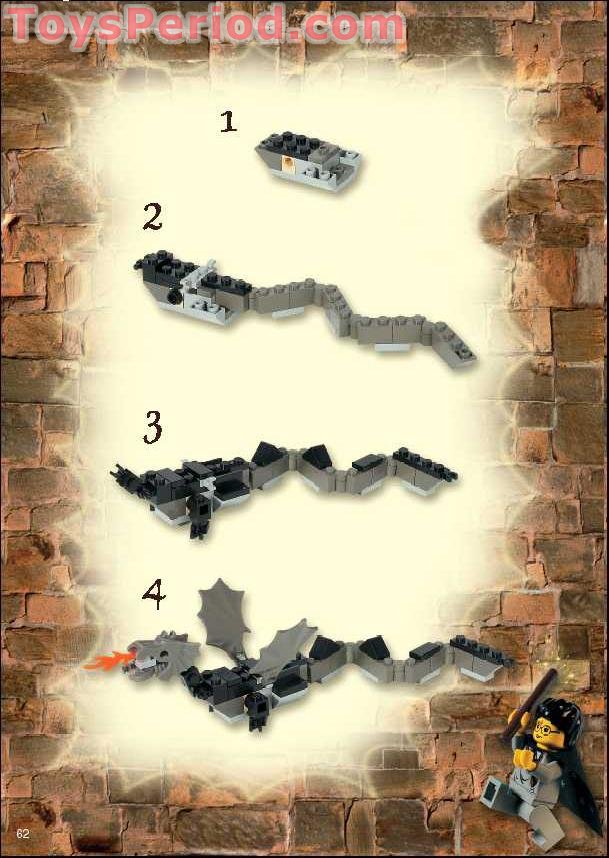 ToysPeriod.com

1

2

3

4

62