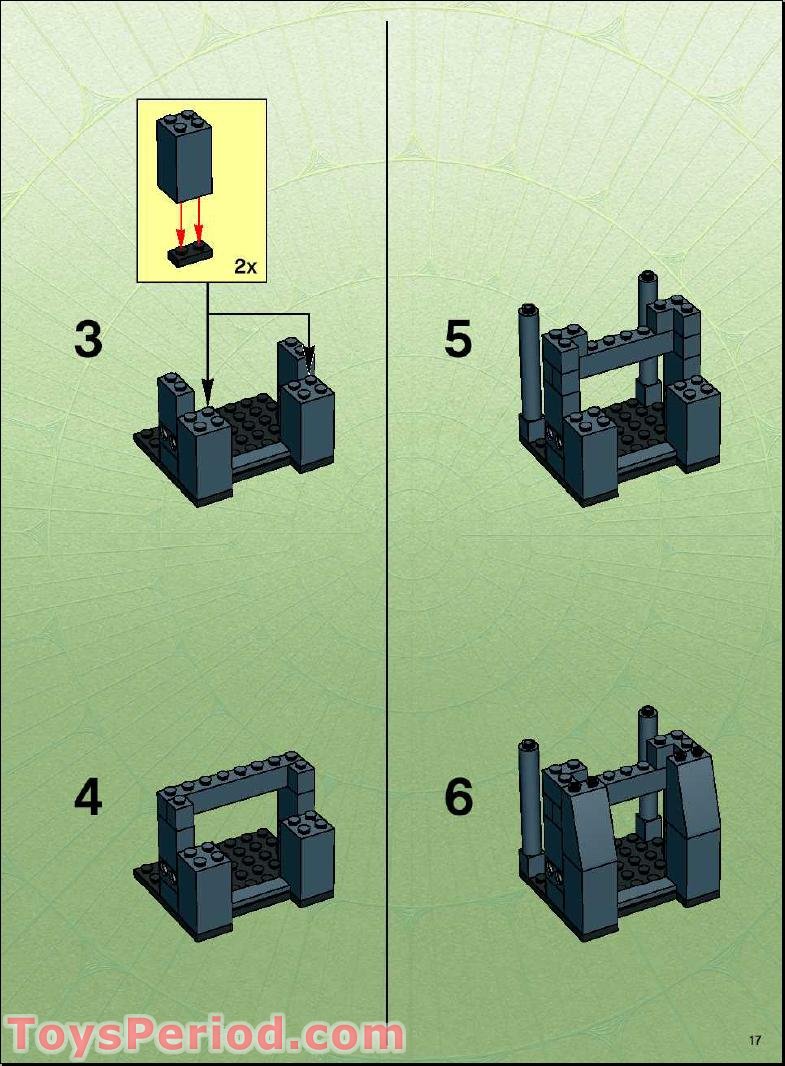 2x

3

4

5

6

ToysPeriod.com

17