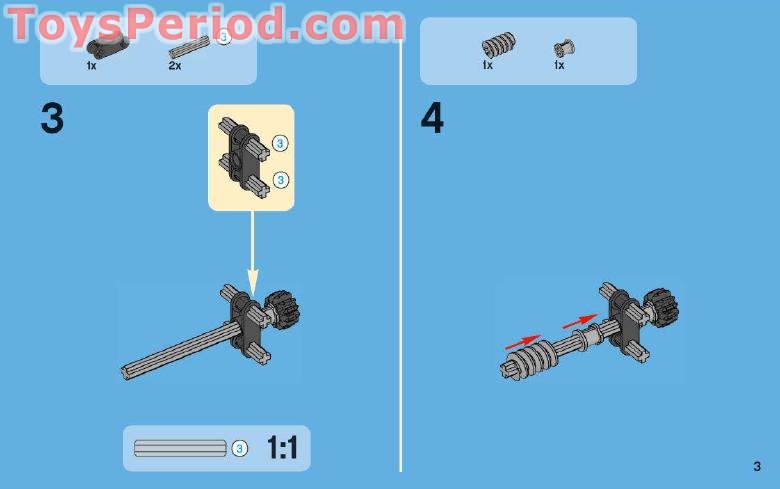 ToysPeriod.com

1x 2x 3

3

3
3

3 1:1

1x 1x

4

3