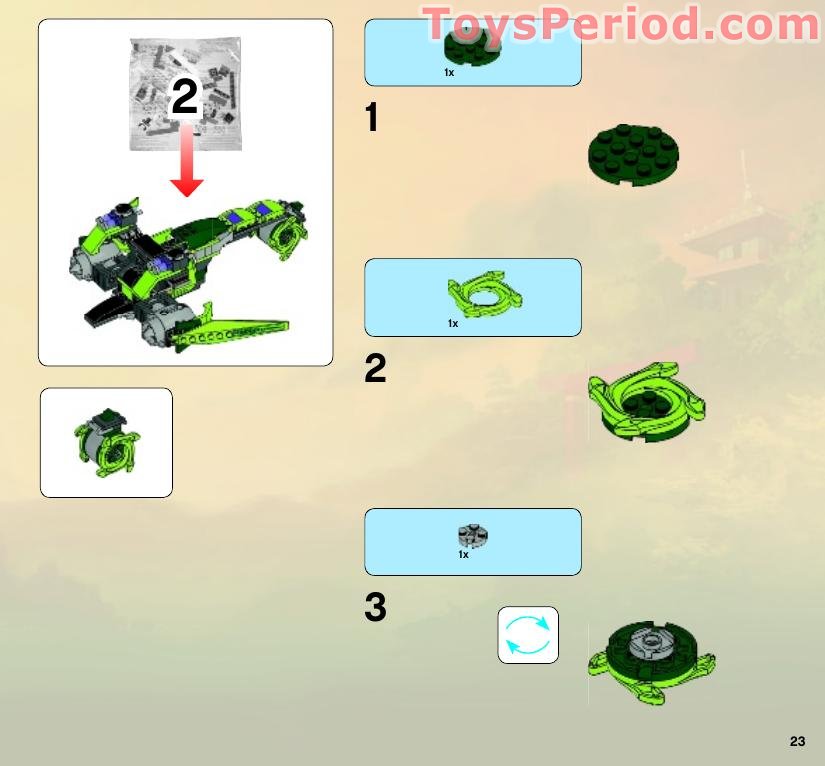 ToysPeriod.com

2

1x

1

1x

2

1x

3

23