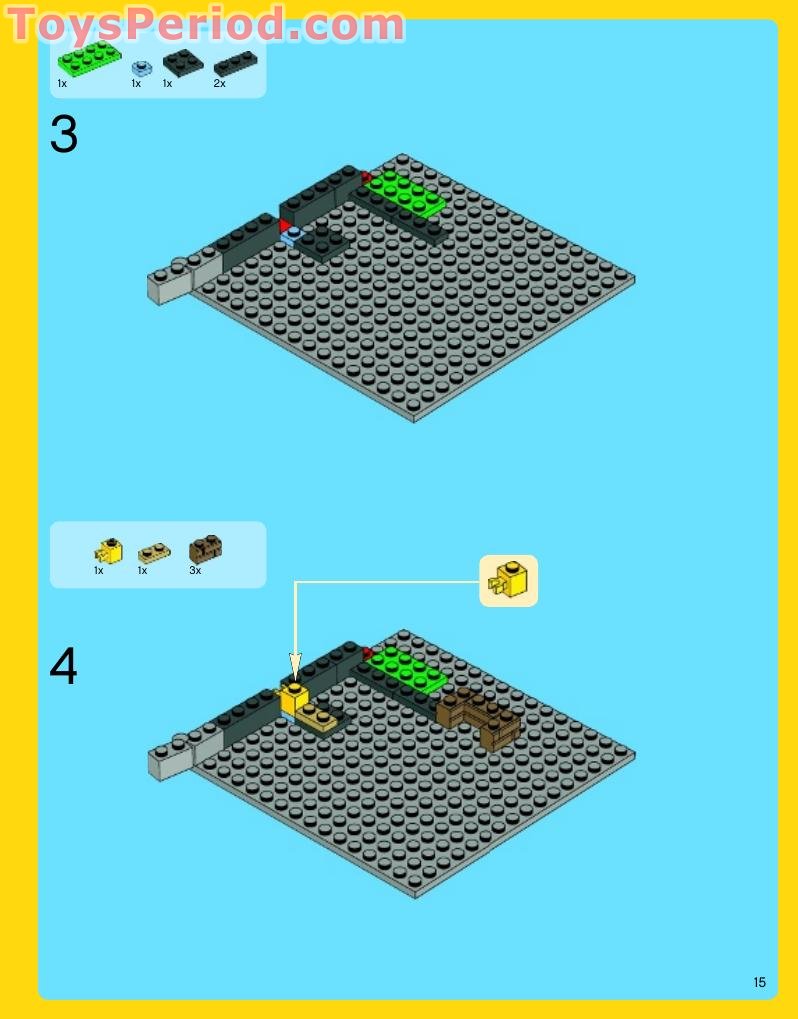 ToysPeriod.com

1x 1x 1x 2x

3

1x 1x 3x

4

15