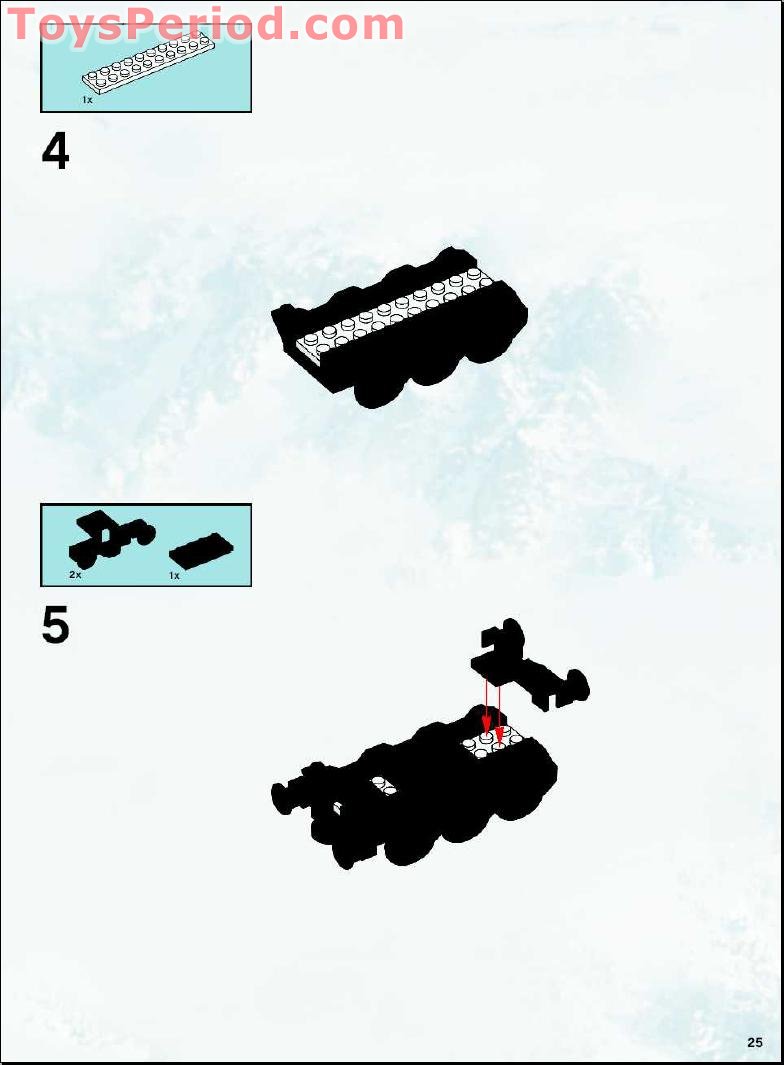 ToysPeriod.com

1x

4

2x

1x

5

25