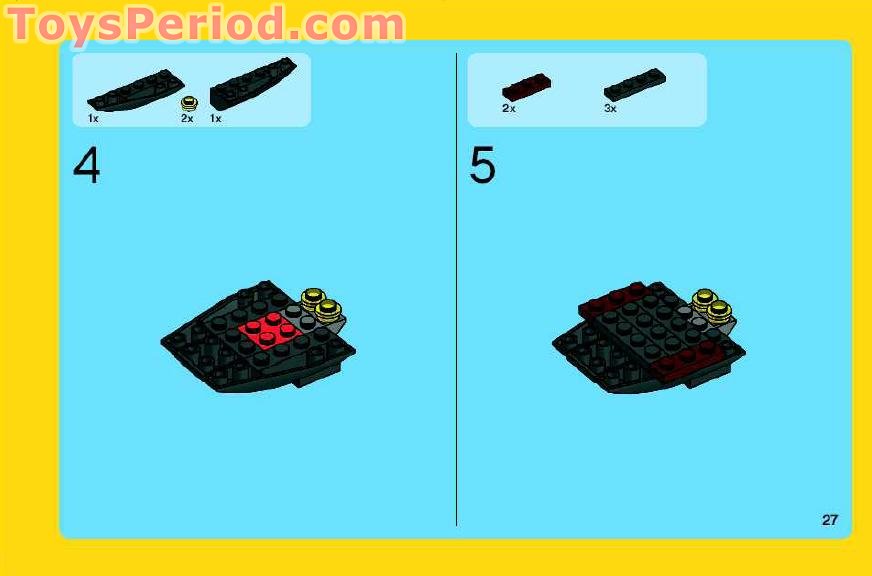 ToysPeriod.com

1x 2x 1x

4

2x 3x

5

27