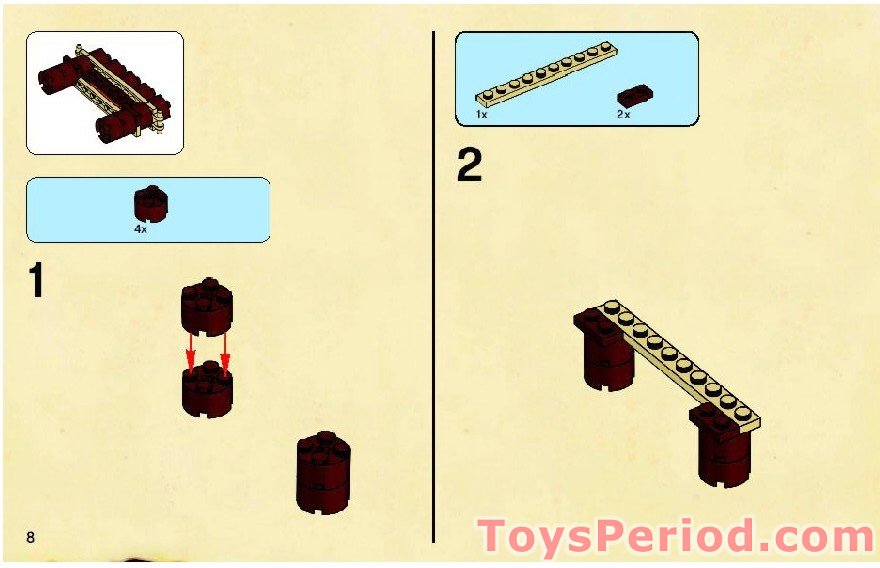 4x

1

8

1x

2x

2

ToysPeriod.com