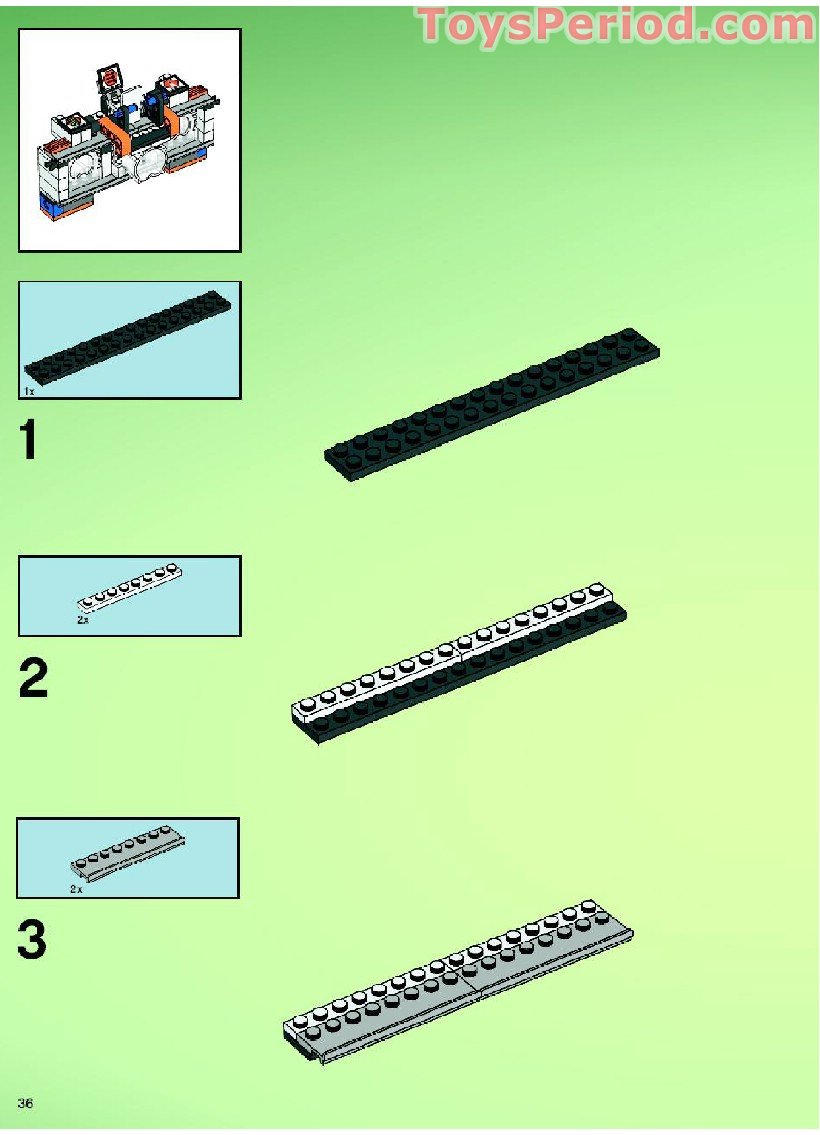 ToysPeriod.com

1x

1

2x

2

2x

3

36