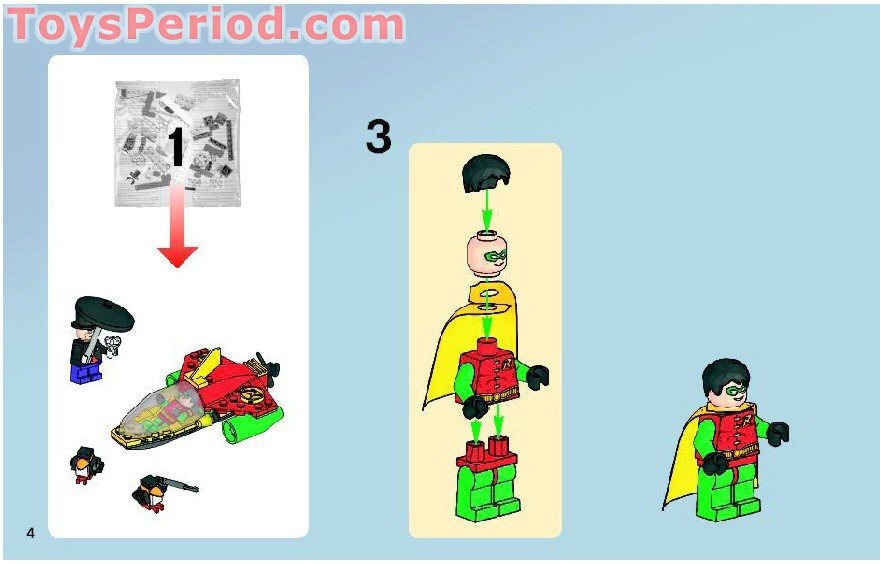 ToysPeriod.com

1

3

4