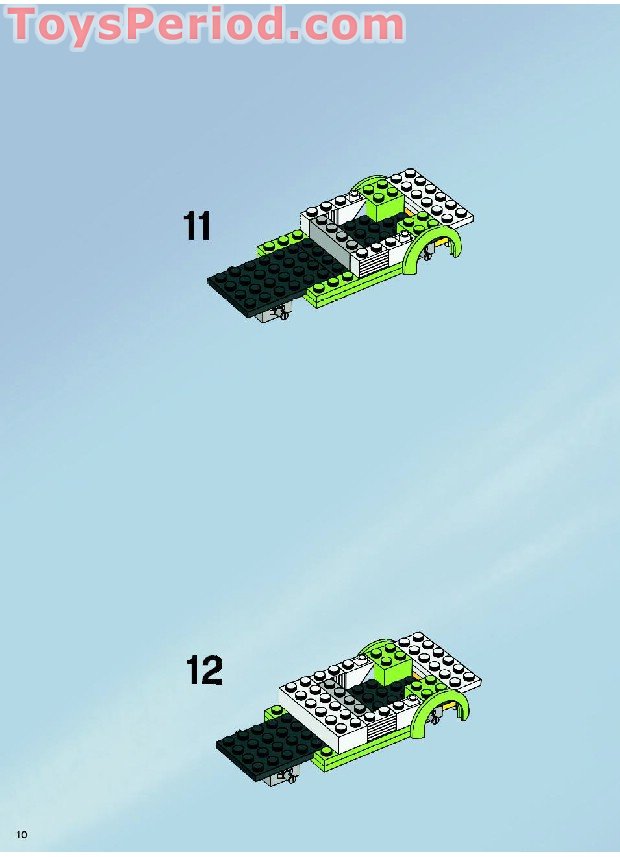 ToysPeriod.com

11

12

10