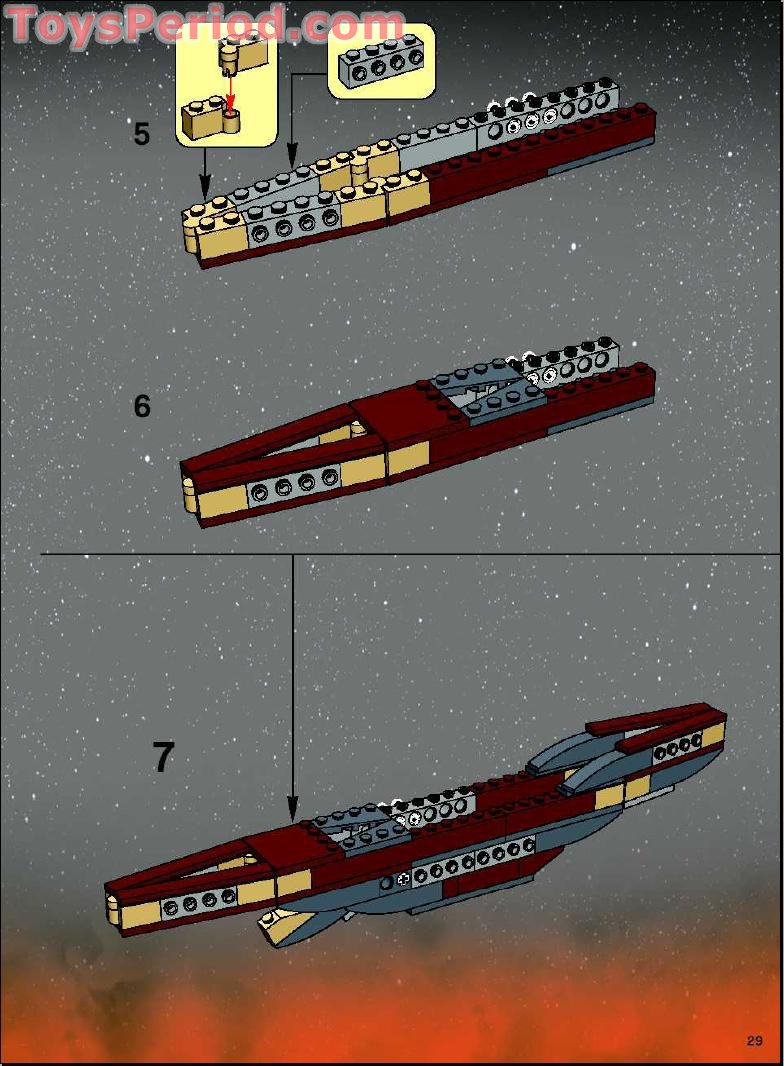 ToysPeriod.com

5

6

7

29